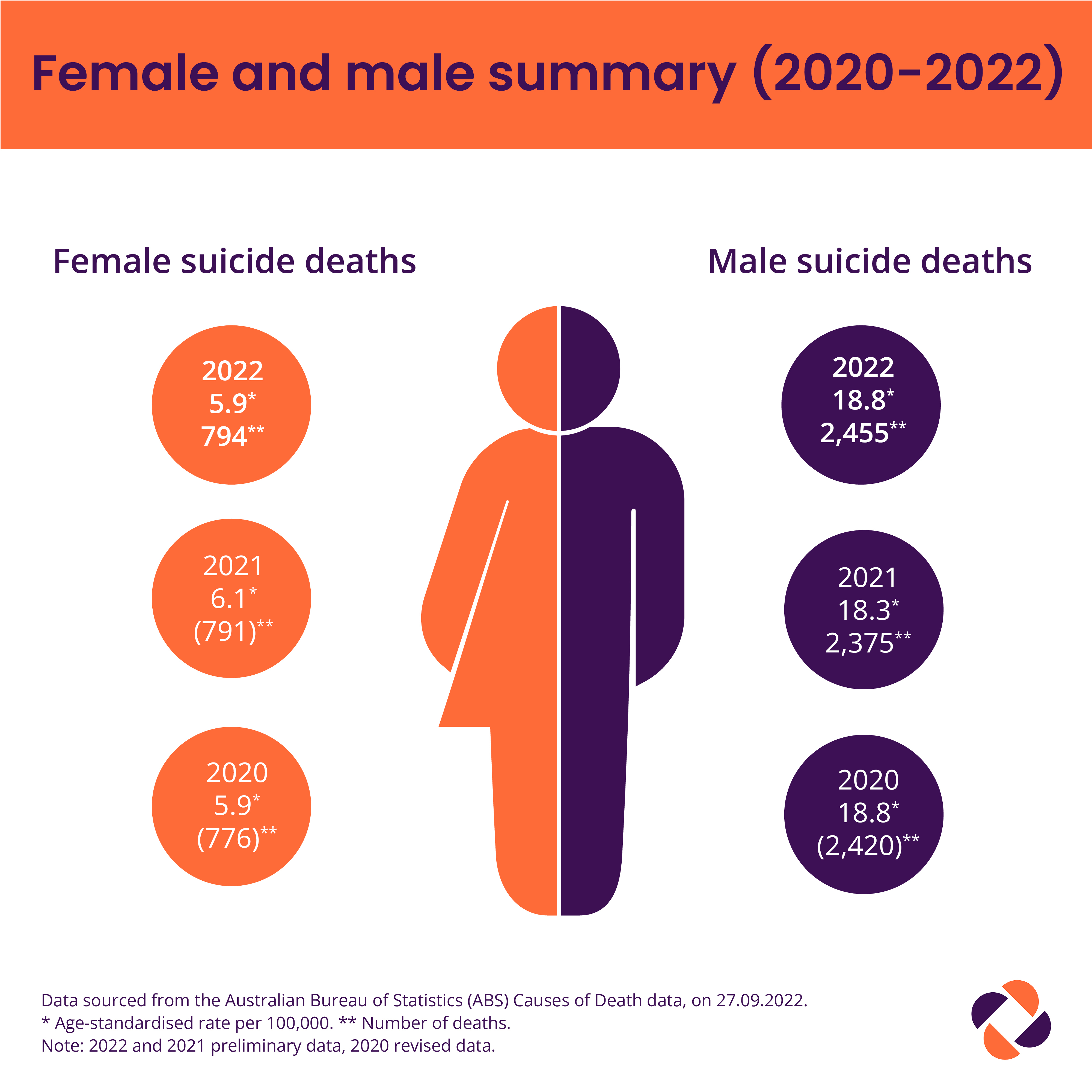 Female and male summary (2020–2022)

Female suicide deaths

2022
5.9*
794**

2021
6.1*
(791)**

2020
5.9*
(776)**

Male suicide deaths

2022
18.8*
2,455**

2021
18.3*
2,375**

2020
18.8*
(2,420)**

Data sourced from the Australian Bureau of Statistics (ABS) Causes of Death data, on 27.09.2022.
* Age-standardised rate per 100,000. ** Number of deaths.
Note: 2022 and 2021 preliminary data, 2020 revised data.