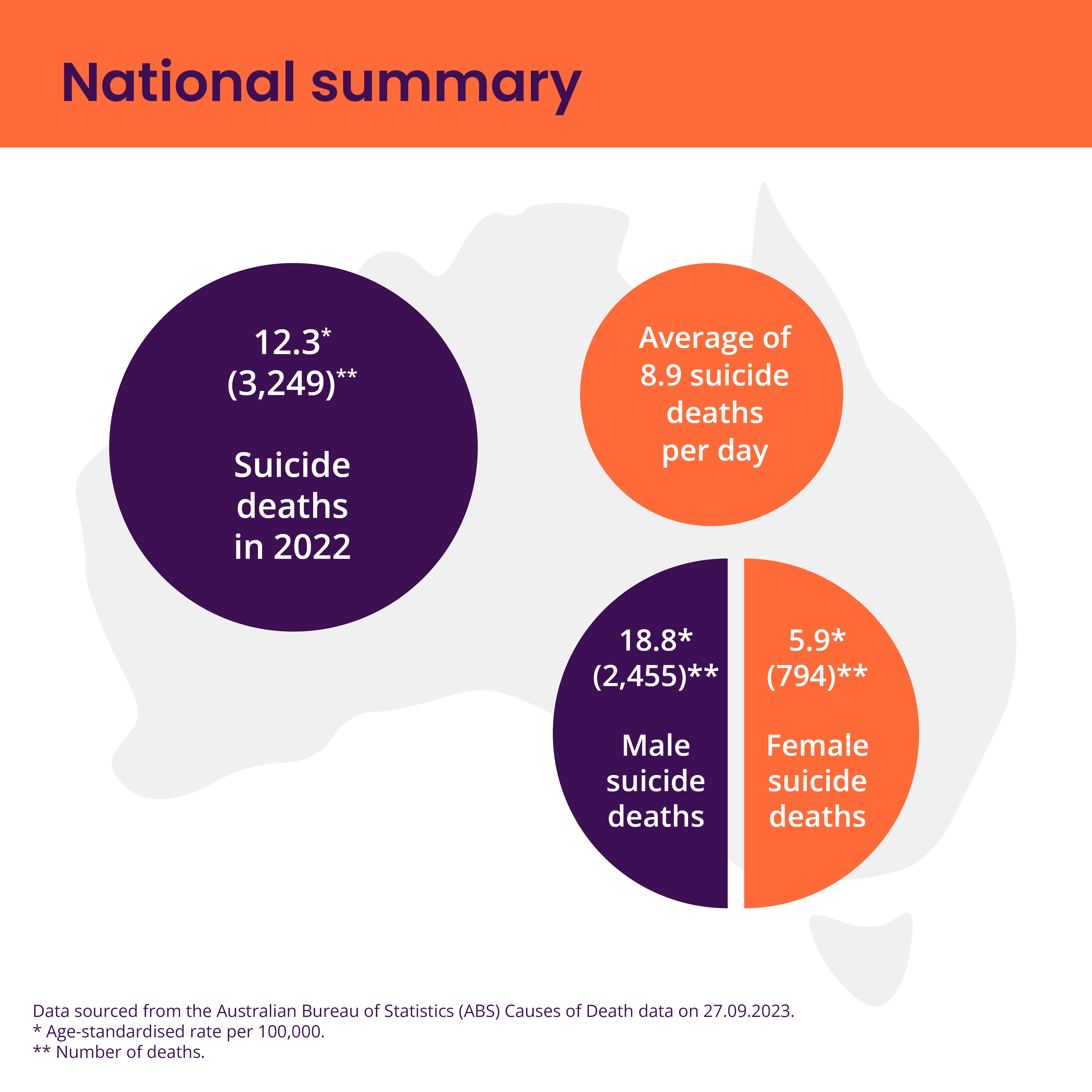 National summary

12.3*
(3,249)**

Suicide deaths in 2022

Average of 8.9 suicide deaths per day

18.8*
(2,455)**

Male suicide deaths

5.9*
(794)**

Female suicide deaths

Data sourced from the Australian Bureau of Statistics (ABS) Causes of Death data on 27.09.2023.
* Age-standardised rate per 100,000.
** Number of deaths.